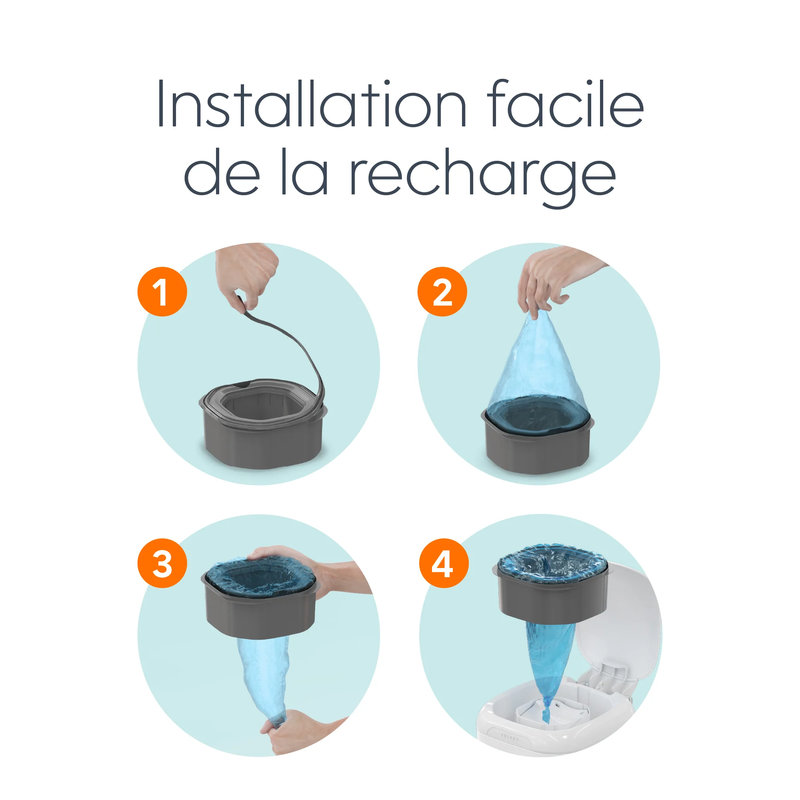 Installation facile de la recharge

1

2

3

4