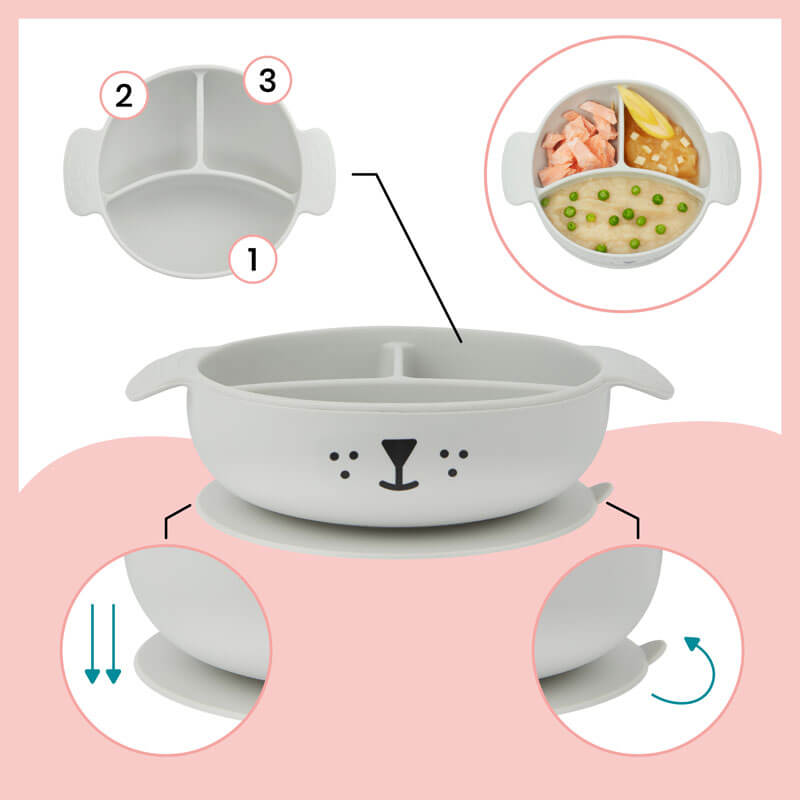 2
3
1