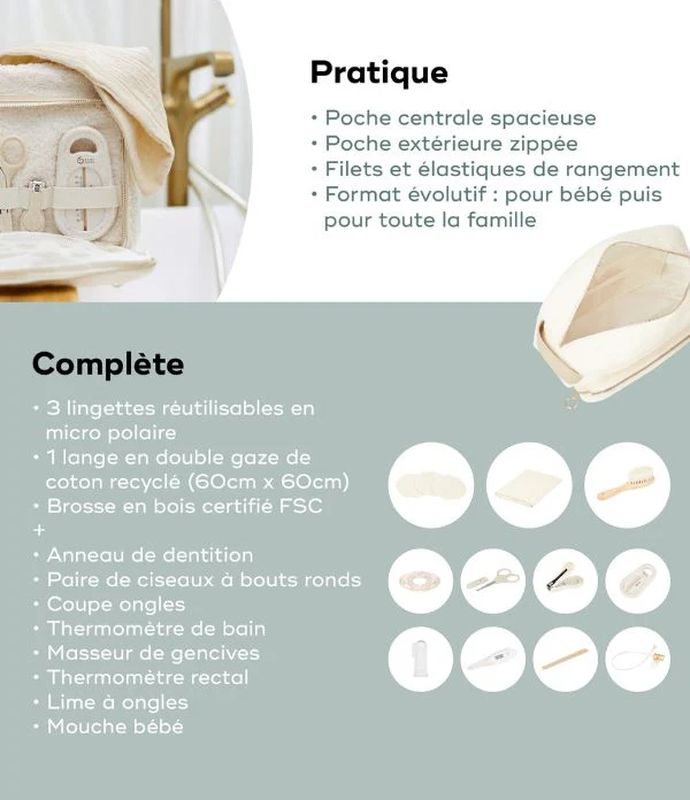 Pratique

• Poche centrale spacieuse
• Poche extérieure zippée
• Filets et élastiques de rangement
• Format évolutif : pour bébé puis pour toute la famille

Complète

• 3 lingettes réutilisables en micro polaire
• 1 lange en double gaze de coton recyclé (60cm x 60cm)
• Brosse en bois certifié FSC
+
• Anneau de dentition
• Paire de ciseaux à bouts ronds
• Coupe ongles
• Thermomètre de bain
• Masseur de gencives
• Thermomètre rectal
• Lime à ongles
• Mouche bébé